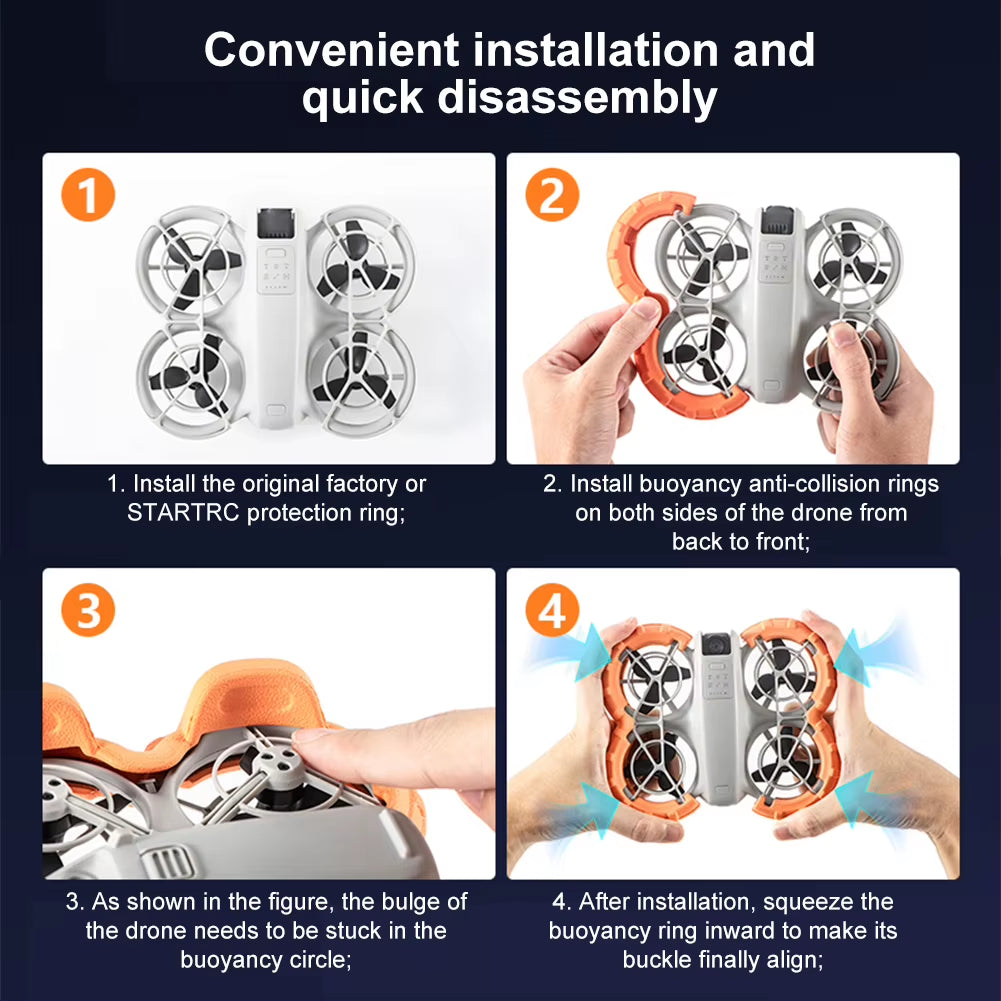 Convenient installation and quick disassembly

1

1. Install the original factory or STARTRC protection ring;

2

2. Install buoyancy anti-collision rings on both sides of the drone from back to front;

3

3. As shown in the figure, the bulge of the drone needs to be stuck in the buoyancy circle;

4

4. After installation, squeeze the buoyancy ring inward to make its buckle finally align;